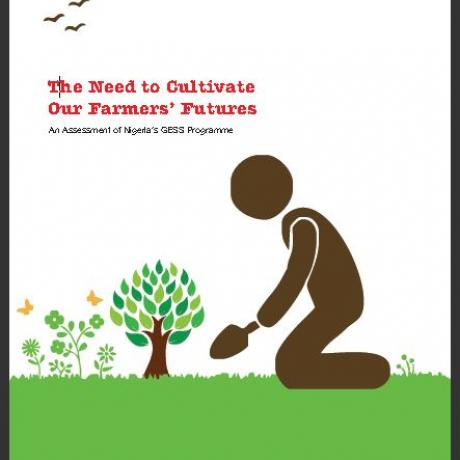 The Need to Cultivate Our Farmers' Futures

An Assessment of Nigeria's GESS Programme