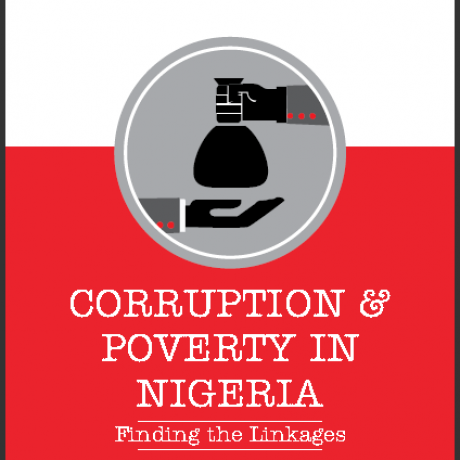 CORRUPTION & POVERTY IN NIGERIA

Finding the Linkages